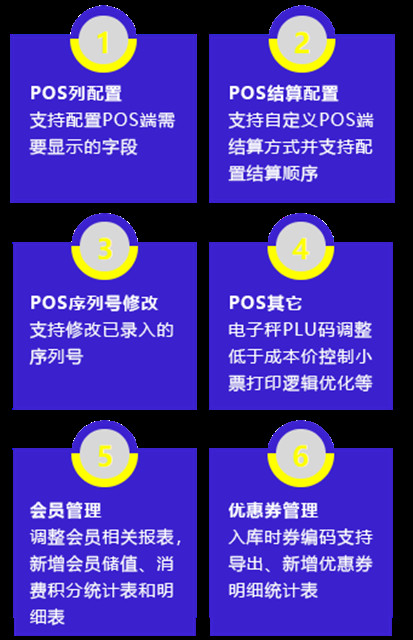 1

POS列配置
支持配置POS端需要显示的字段

2

POS结算配置
支持自定义POS端结算方式并支持配置结算顺序

3

POS序列号修改
支持修改已录入的序列号

4

POS其它
电子秤PLU码调整低于成本价控制小票打印逻辑优化等

5

会员管理
调整会员相关报表，新增会员储值、消费积分统计表和明细表

6

优惠券管理
入库时券编码支持导出、新增优惠券明细统计表